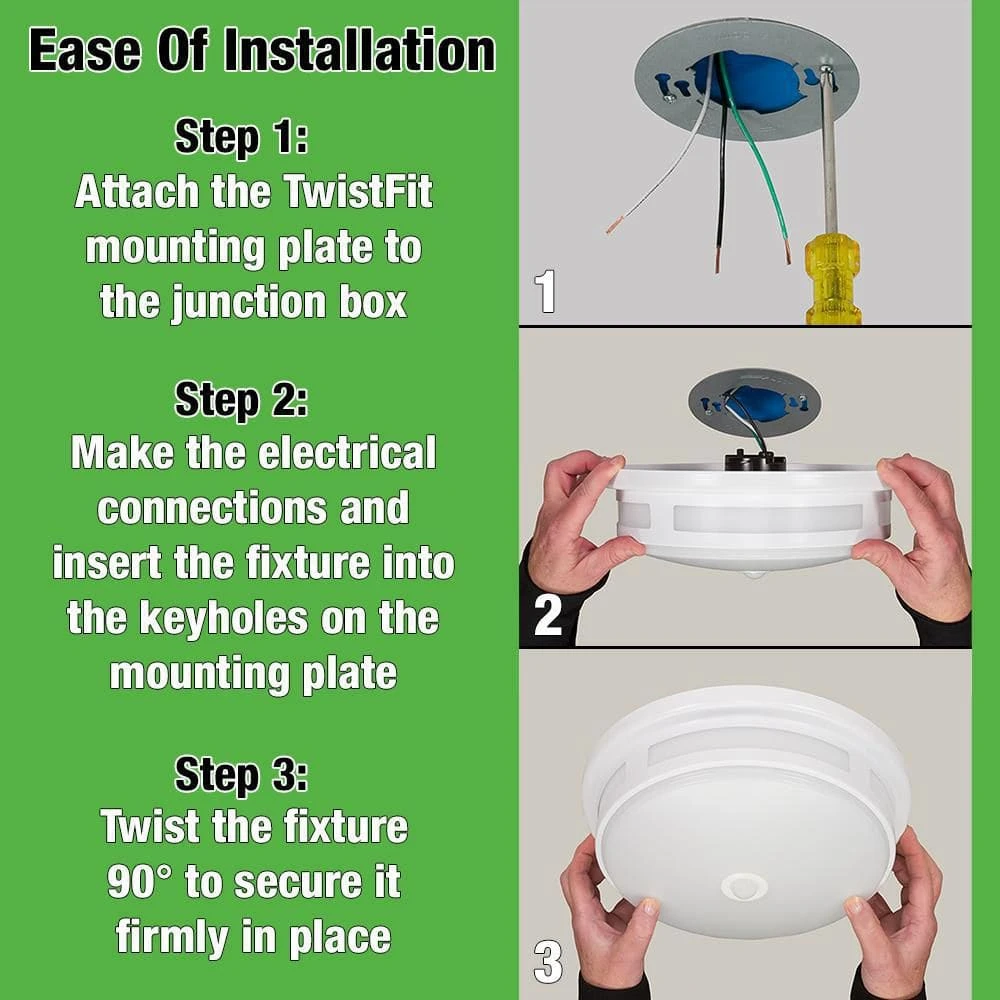 Ease Of Installation

Step 1:
Attach the TwistFit mounting plate to the junction box

Step 2:
Make the electrical connections and insert the fixture into the keyholes on the mounting plate

Step 3:
Twist the fixture 90° to secure it firmly in place

1

2

3