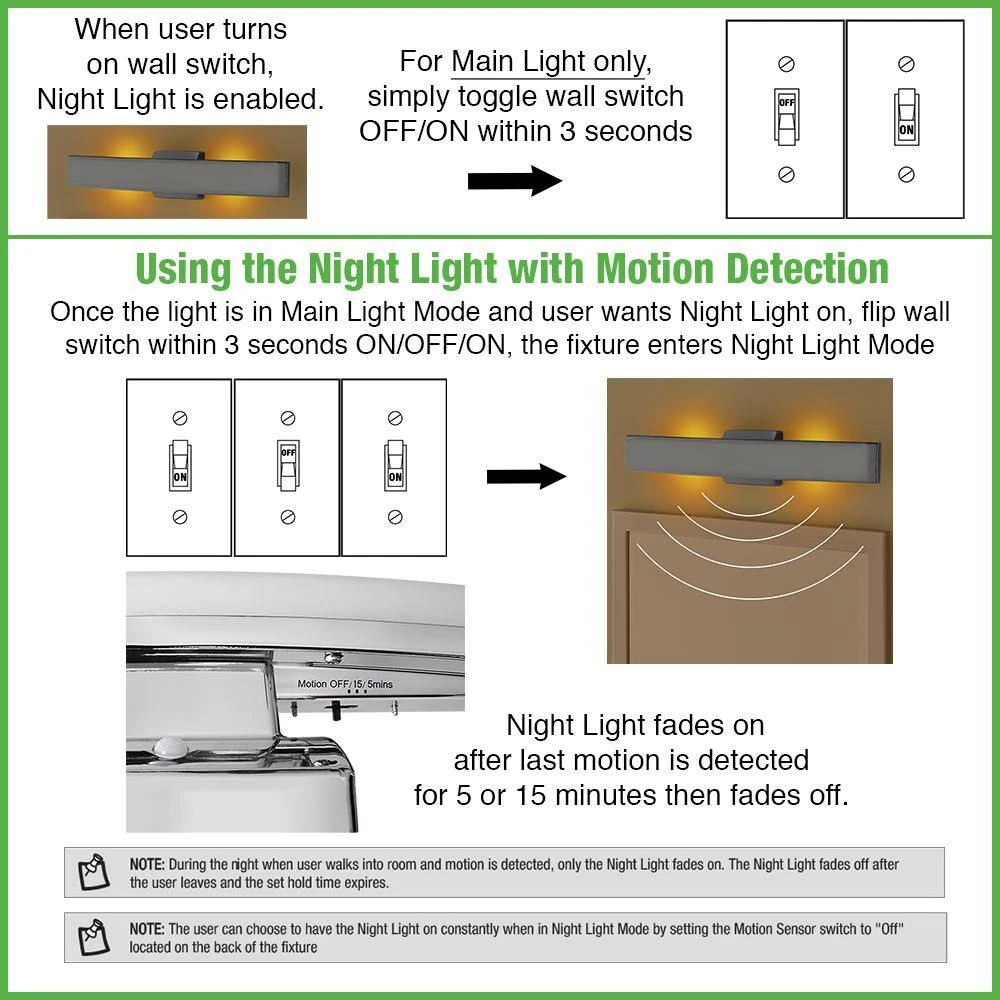 When user turns on wall switch, Night Light is enabled.

For Main Light only, simply toggle wall switch OFF/ON within 3 seconds

OFF

ON

Using the Night Light with Motion Detection

Once the light is in Main Light Mode and user wants Night Light on, flip wall switch within 3 seconds ON/OFF/ON, the fixture enters Night Light Mode

ON

OFF

ON

Motion OFF/15/5mins

Night Light fades on after last motion is detected for 5 or 15 minutes then fades off.

NOTE: During the night when user walks into room and motion is detected, only the Night Light fades on. The Night Light fades off after the user leaves and the set hold time expires.

NOTE: The user can choose to have the Night Light on constantly when in Night Light Mode by setting the Motion Sensor switch to "Off" located on the back of the fixture